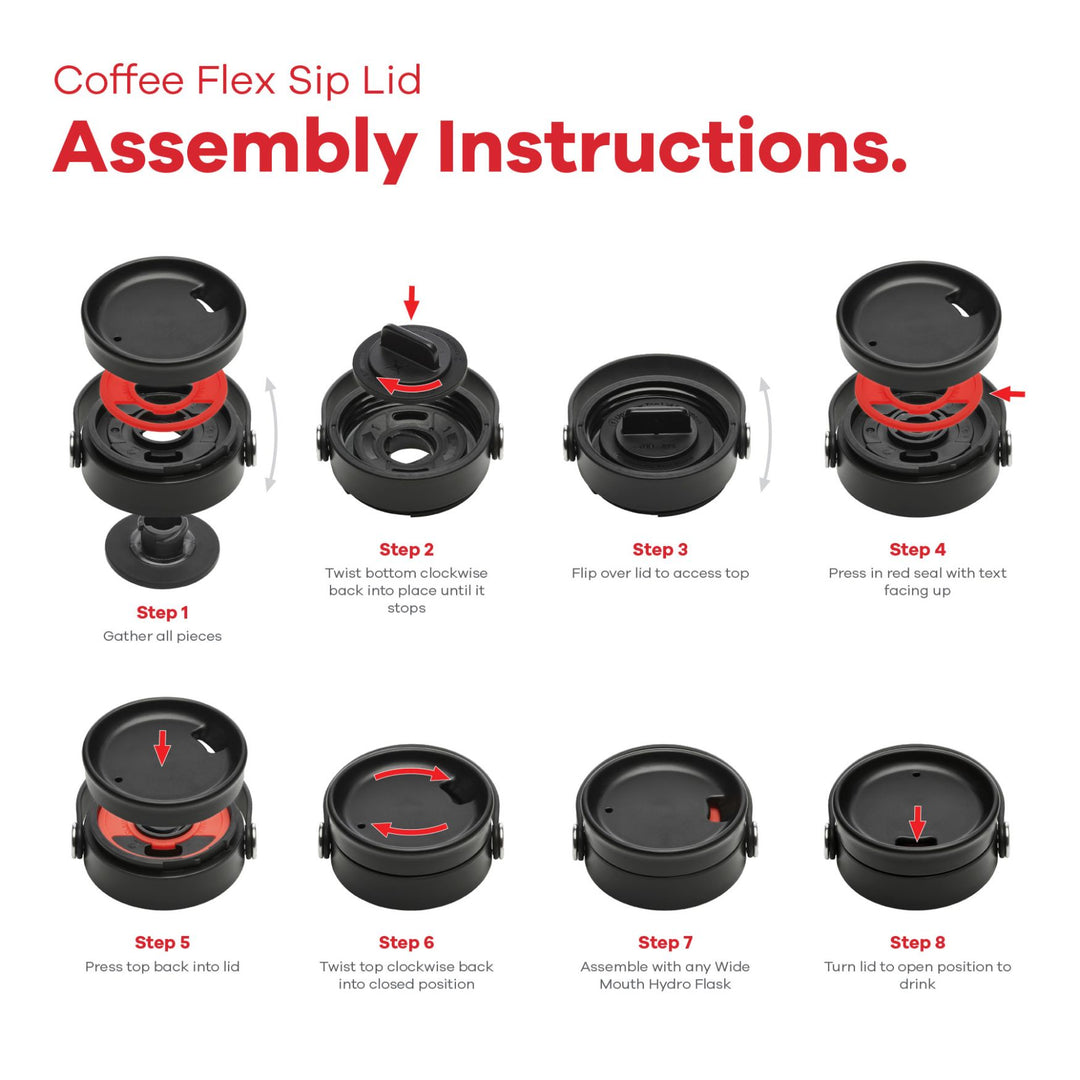 Coffee Flex Sip Lid
Assembly Instructions.

Step 1
Gather all pieces

Step 2
Twist bottom clockwise back into place until it stops

Step 3
Flip over lid to access top

Step 4
Press in red seal with text facing up

Step 5
Press top back into lid

Step 6
Twist top clockwise back into closed position

Step 7
Assemble with any Wide Mouth Hydro Flask

Step 8
Turn lid to open position to drink